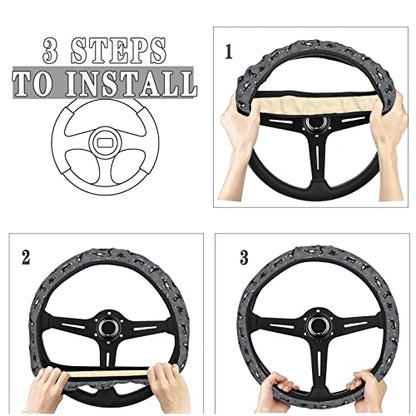 3 STEPS
TO INSTALL

1

2

3