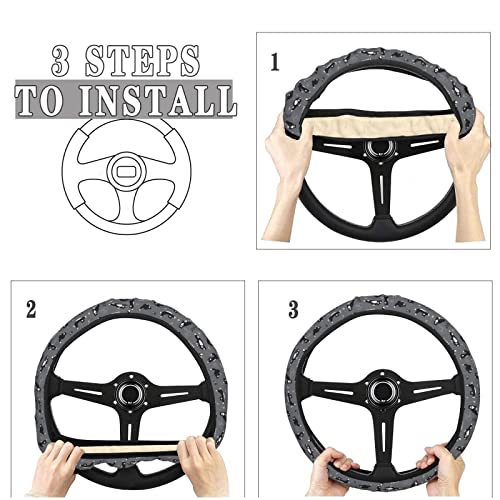 3 STEPS
TO INSTALL

1

2

3