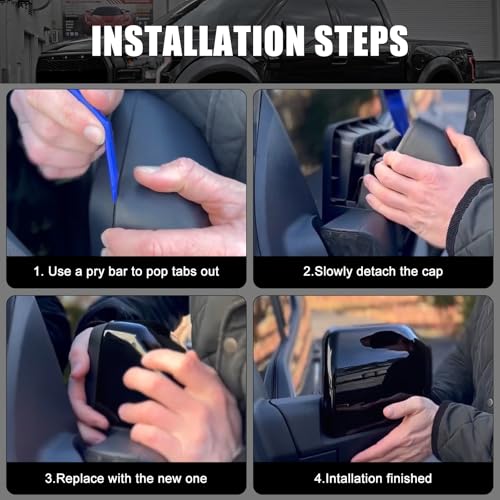 INSTALLATION STEPS

1. Use a pry bar to pop tabs out

2.Slowly detach the cap

3.Replace with the new one

4.Intallation finished