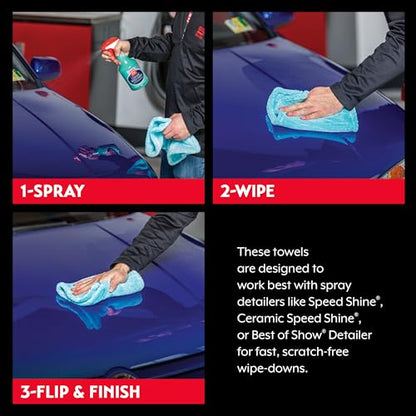 1-SPRAY

2-WIPE

3-FLIP & FINISH

These towels are designed to work best with spray detailers like Speed Shine®, Ceramic Speed Shine®, or Best of Show® Detailer for fast, scratch-free wipe-downs.