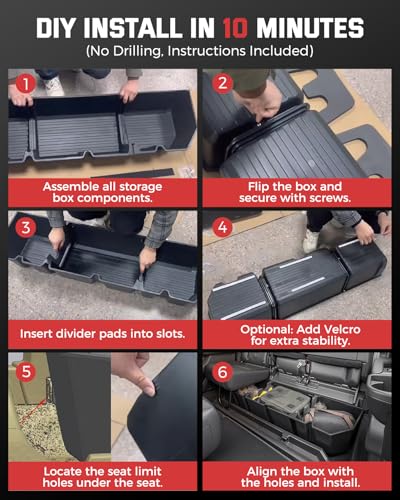 DIY INSTALL IN 10 MINUTES
(No Drilling, Instructions Included)

1
Assemble all storage box components.

2
Flip the box and secure with screws.

3
Insert divider pads into slots.

4
Optional: Add Velcro for extra stability.

5
Locate the seat limit holes under the seat.

6
Align the box with the holes and install.