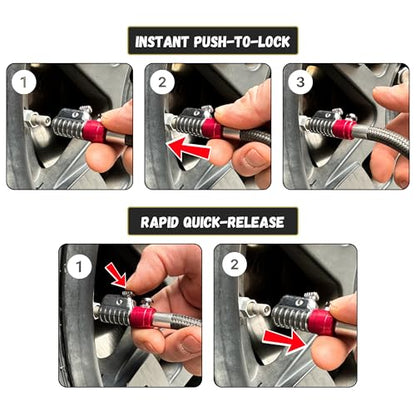 INSTANT PUSH-TO-LOCK

1

2

3

RAPID QUICK-RELEASE

1

2