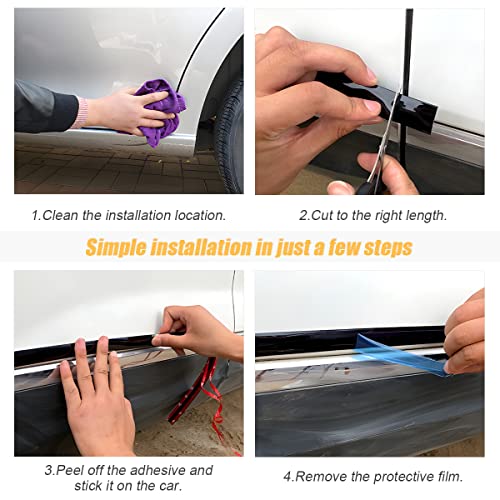 1.Clean the installation location.

2.Cut to the right length.

Simple installation in just a few steps

3.Peel off the adhesive and stick it on the car.

4.Remove the protective film.