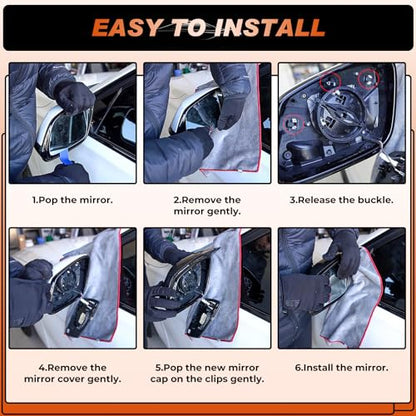 EASY TO INSTALL

1.Pop the mirror.

2.Remove the mirror gently.

3.Release the buckle.

4.Remove the mirror cover gently.

5.Pop the new mirror cap on the clips gently.

6.Install the mirror.