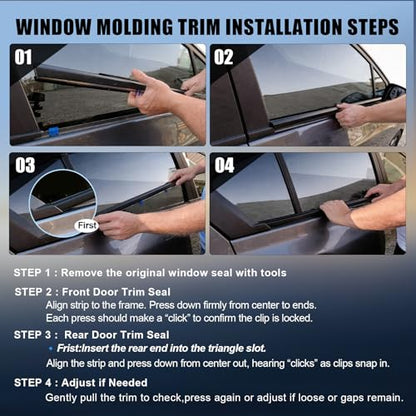 WINDOW MOLDING TRIM INSTALLATION STEPS

01

02

03

First

04

STEP 1 : Remove the original window seal with tools

STEP 2 : Front Door Trim Seal
Align strip to the frame. Press down firmly from center to ends.
Each press should make a "click" to confirm the clip is locked.

STEP 3 : Rear Door Trim Seal
• Frist:Insert the rear end into the triangle slot.
Align the strip and press down from center out, hearing "clicks" as clips snap in.

STEP 4 : Adjust if Needed
Gently pull the trim to check,press again or adjust if loose or gaps remain.