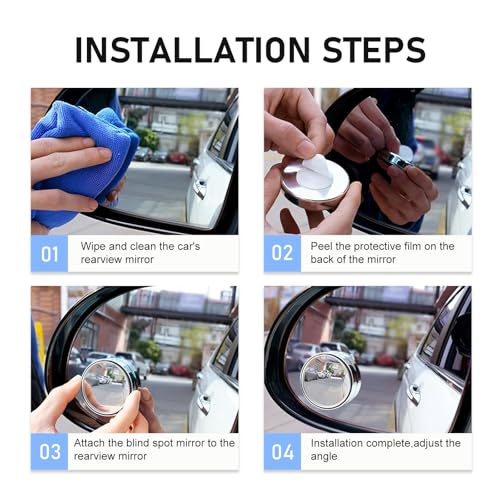 INSTALLATION STEPS

01 Wipe and clean the car's rearview mirror

02 Peel the protective film on the back of the mirror

03 Attach the blind spot mirror to the rearview mirror

04 Installation complete,adjust the angle