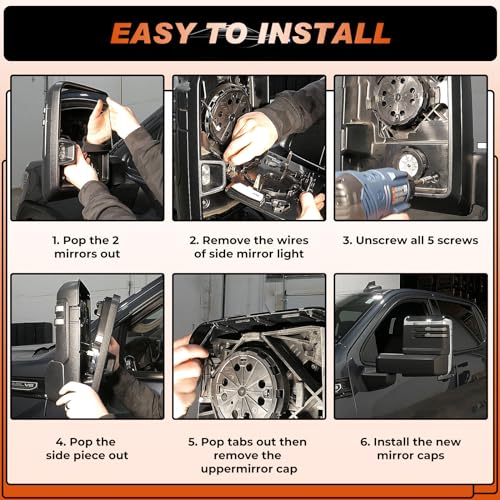 EASY TO INSTALL

1. Pop the 2 mirrors out

2. Remove the wires of side mirror light

3. Unscrew all 5 screws

4. Pop the side piece out

5. Pop tabs out then remove the uppermirror cap

6. Install the new mirror caps