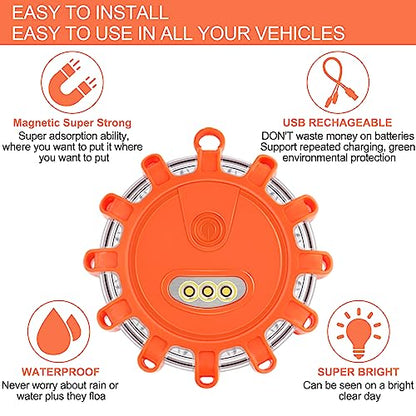 EASY TO INSTALL
EASY TO USE IN ALL YOUR VEHICLES

Magnetic Super Strong
Super adsorption ability, where you want to put it where you want to put

USB RECHAGEABLE
DON'T waste money on batteries Support repeated charging, green environmental protection

WATERPROOF
Never worry about rain or water plus they floa

SUPER BRIGHT
Can be seen on a bright clear day