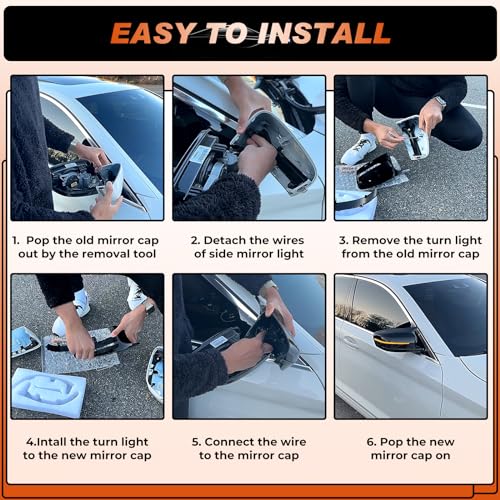 EASY TO INSTALL

1. Pop the old mirror cap out by the removal tool

2. Detach the wires of side mirror light

3. Remove the turn light from the old mirror cap

4.Intall the turn light to the new mirror cap

5. Connect the wire to the mirror cap

6. Pop the new mirror cap on