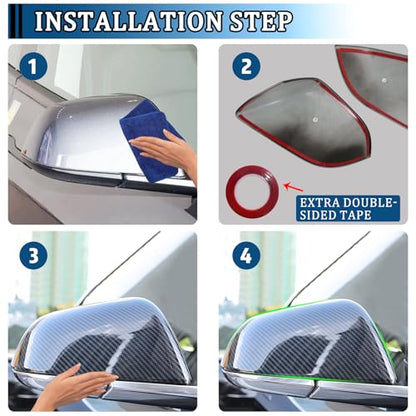 INSTALLATION STEP

1

2

EXTRA DOUBLE-SIDED TAPE

3

4