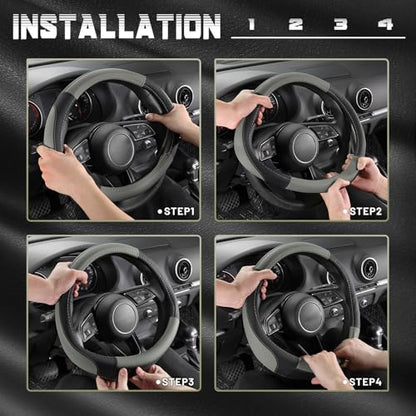 INSTALLATION 1 2 3 4

•STEP1

•STEP2

•STEP3

•STEP4