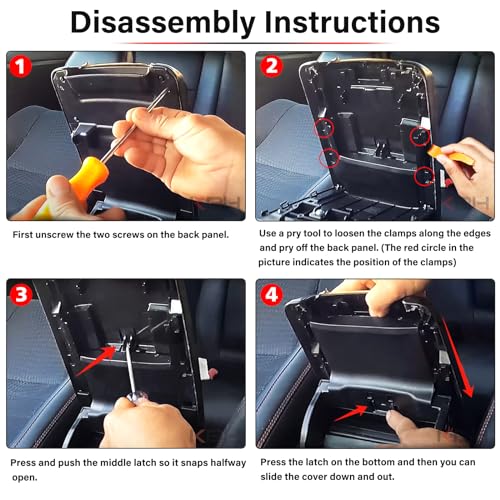 Disassembly Instructions

1

First unscrew the two screws on the back panel.

2

Use a pry tool to loosen the clamps along the edges and pry off the back panel. (The red circle in the picture indicates the position of the clamps)

3

Press and push the middle latch so it snaps halfway open.

4

Press the latch on the bottom and then you can slide the cover down and out.