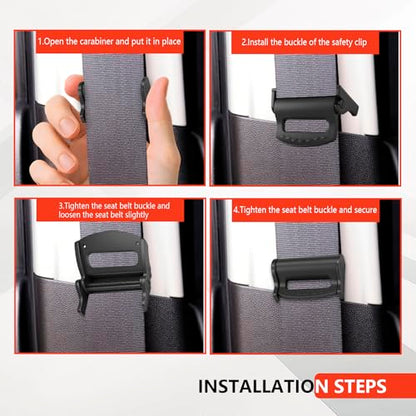 1.Open the carabiner and put it in place

2.Install the buckle of the safety clip

3.Tighten the seat belt buckle and loosen the seat belt slightly

4.Tighten the seat belt buckle and secure

INSTALLATION STEPS