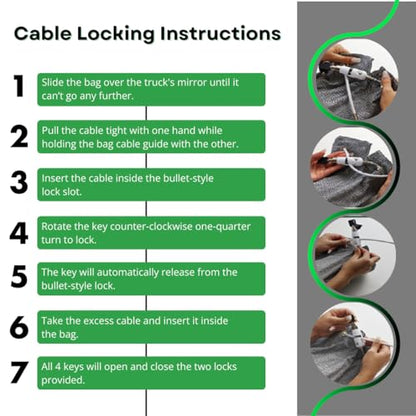 Cable Locking Instructions

1 Slide the bag over the truck's mirror until it can't go any further.

2 Pull the cable tight with one hand while holding the bag cable guide with the other.

3 Insert the cable inside the bullet-style lock slot.

4 Rotate the key counter-clockwise one-quarter turn to lock.

5 The key will automatically release from the bullet-style lock.

6 Take the excess cable and insert it inside the bag.

7 All 4 keys will open and close the two locks provided.