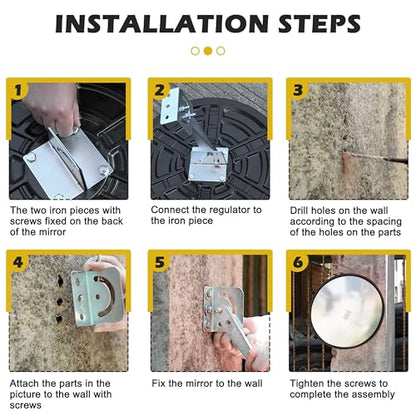 INSTALLATION STEPS

1
The two iron pieces with screws fixed on the back of the mirror

2
Connect the regulator to the iron piece

3
Drill holes on the wall according to the spacing of the holes on the parts

4
Attach the parts in the picture to the wall with screws

5
Fix the mirror to the wall

6
Tighten the screws to complete the assembly