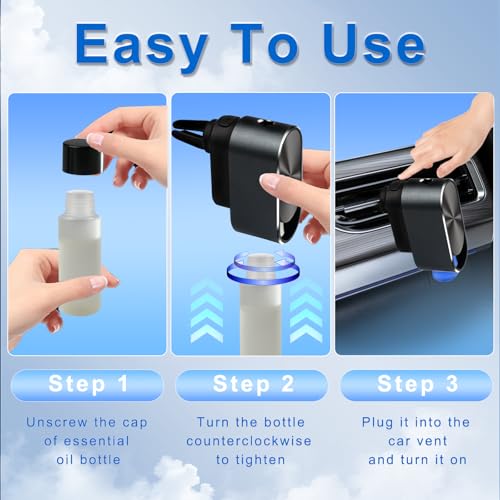 Easy To Use

Step 1

Unscrew the cap of essential oil bottle

Step 2

Turn the bottle counterclockwise to tighten

Step 3

Plug it into the car vent and turn it on