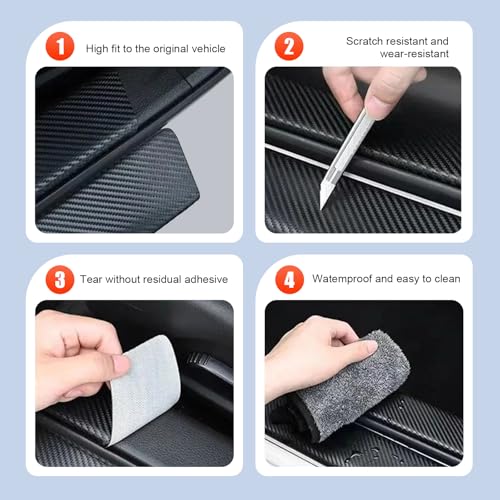 1 High fit to the original vehicle

2 Scratch resistant and wear-resistant

3 Tear without residual adhesive

4 Watemproof and easy to clean