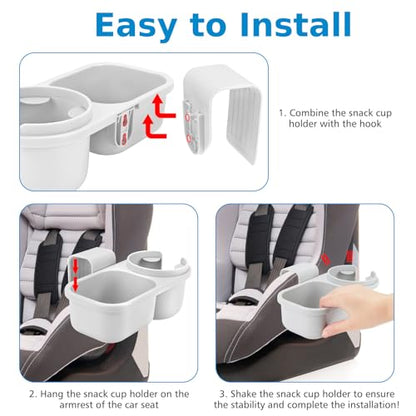 Easy to Install

1. Combine the snack cup holder with the hook

2. Hang the snack cup holder on the armrest of the car seat

3. Shake the snack cup holder to ensure the stability and complete the installation!