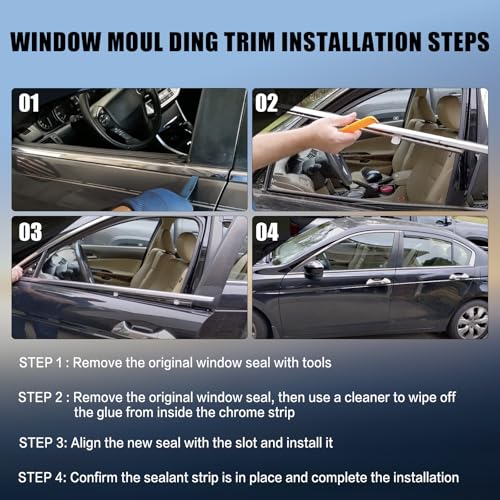 WINDOW MOUL DING TRIM INSTALLATION STEPS

01

02

03

04

STEP 1 : Remove the original window seal with tools

STEP 2 : Remove the original window seal, then use a cleaner to wipe off the glue from inside the chrome strip

STEP 3: Align the new seal with the slot and install it

STEP 4: Confirm the sealant strip is in place and complete the installation