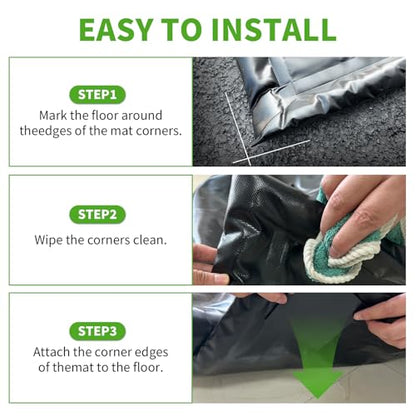 EASY TO INSTALL

STEP1

Mark the floor around theedges of the mat corners.

STEP2

Wipe the corners clean.

STEP3

Attach the corner edges of themat to the floor.