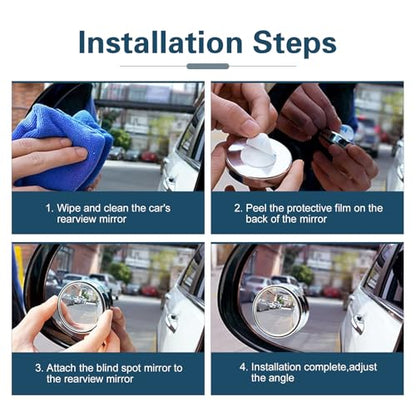 Installation Steps

1. Wipe and clean the car's rearview mirror

2. Peel the protective film on the back of the mirror

3. Attach the blind spot mirror to the rearview mirror

4. Installation complete,adjust the angle