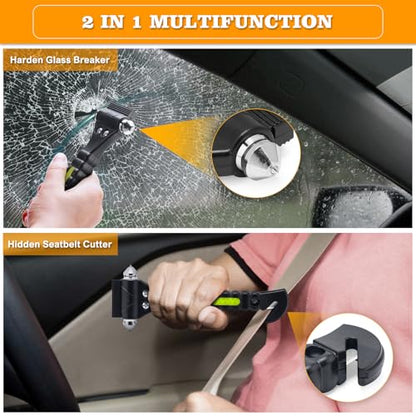 2 IN 1 MULTIFUNCTION

Harden Glass Breaker

Hidden Seatbelt Cutter