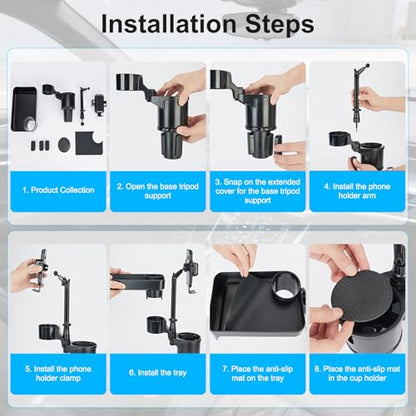 Installation Steps

1. Product Collection

2. Open the base tripod support

3. Snap on the extended cover for the base tripod support

4. Install the phone holder arm

5. Install the phone holder clamp

6. Install the tray

7. Place the anti-slip mat on the tray

8. Place the anti-slip mat in the cup holder