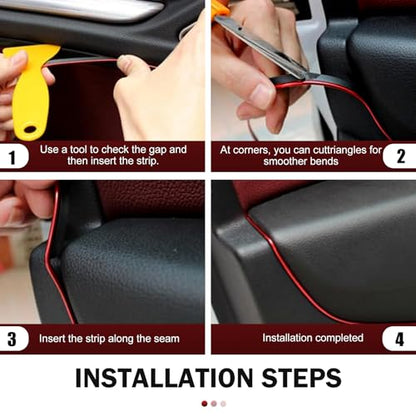 1 Use a tool to check the gap and then insert the strip.

At corners, you can cuttriangles for smoother bends 2

3 Insert the strip along the seam

Installation completed 4

INSTALLATION STEPS