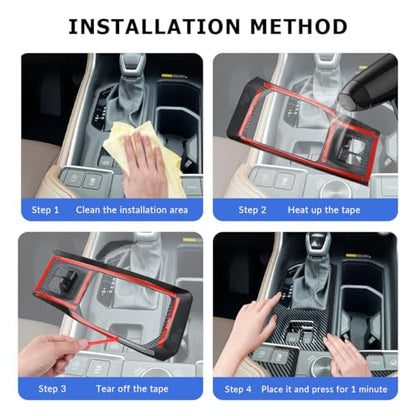 INSTALLATION METHOD

Step 1 Clean the installation area

Step 2 Heat up the tape

Step 3 Tear off the tape

Step 4 Place it and press for 1 minute