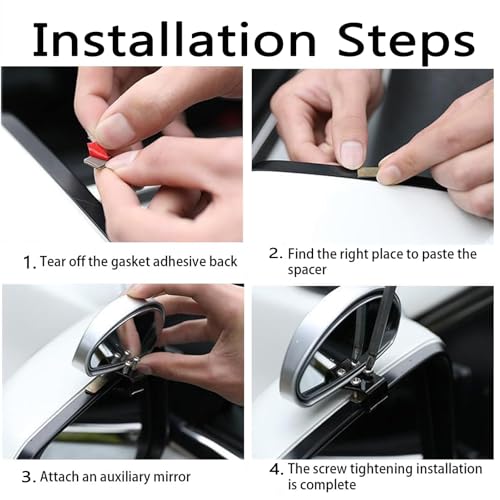 Installation Steps

1. Tear off the gasket adhesive back

2. Find the right place to paste the spacer

3. Attach an auxiliary mirror

4. The screw tightening installation is complete