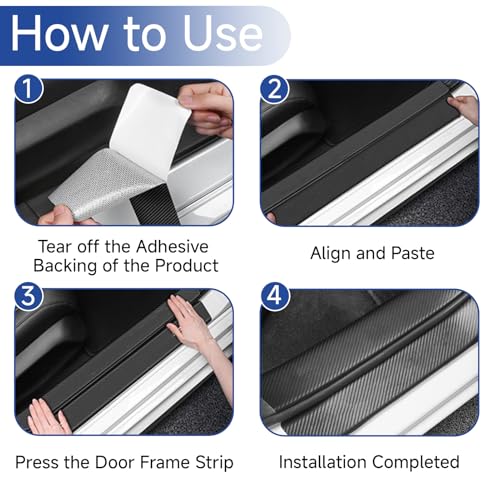 How to Use

1

Tear off the Adhesive Backing of the Product

2

Align and Paste

3

Press the Door Frame Strip

4

Installation Completed