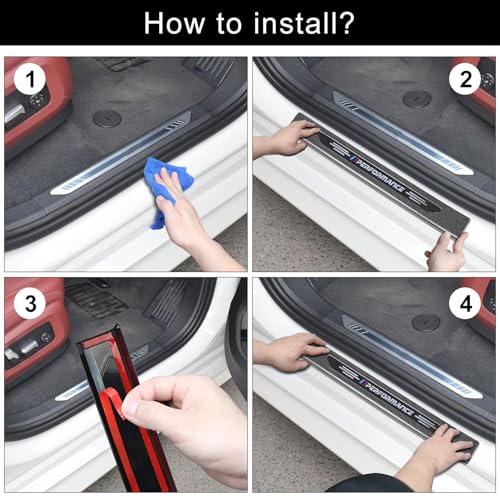 How to install?

1

2

PERFORMANCE

3

4

PERFORMANCE