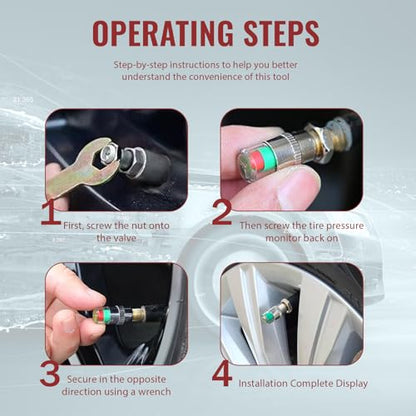 OPERATING STEPS

Step-by-step instructions to help you better understand the convenience of this tool

1 First, screw the nut onto the valve

2 Then screw the tire pressure monitor back on

3 Secure in the opposite direction using a wrench

4 Installation Complete Display