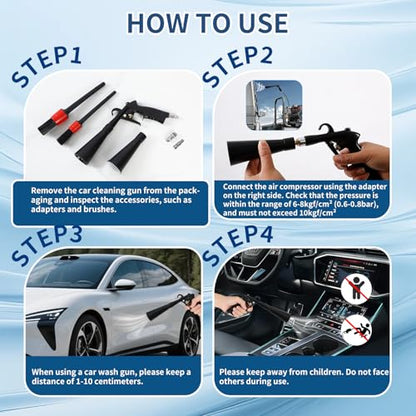 HOW TO USE

STEP1

Remove the car cleaning gun from the packaging and inspect the accessories, such as adapters and brushes.

STEP2

Connect the air compressor using the adapter on the right side. Check that the pressure is within the range of 6-8kgf/cm² (0.6-0.8bar), and must not exceed 10kgf/cm²

STEP3

When using a car wash gun, please keep a distance of 1-10 centimeters.

STEP4

Please keep away from children. Do not face others during use.