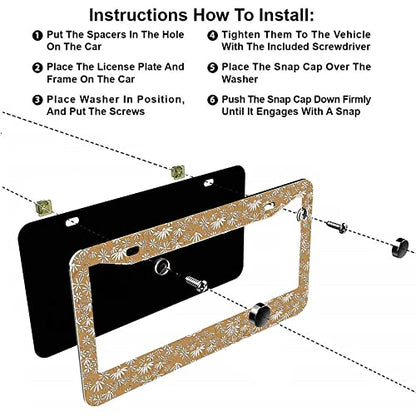 Instructions How To Install:

❶ Put The Spacers In The Hole On The Car

❷ Place The License Plate And Frame On The Car

❸ Place Washer In Position, And Put The Screws

❹ Tighten Them To The Vehicle With The Included Screwdriver

❺ Place The Snap Cap Over The Washer

❻ Push The Snap Cap Down Firmly Until It Engages With A Snap