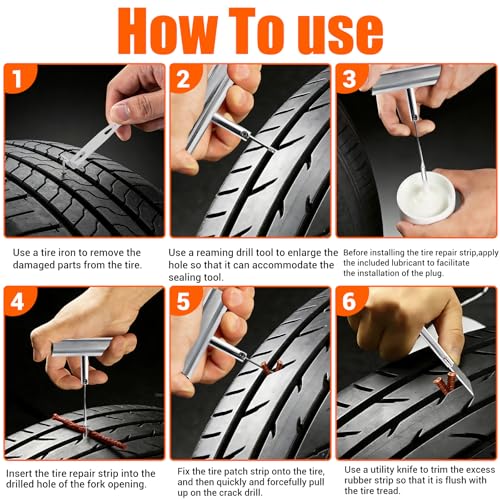 How To use

1

Use a tire iron to remove the damaged parts from the tire.

2

Use a reaming drill tool to enlarge the hole so that it can accommodate the sealing tool.

3

Before installing the tire repair strip,apply the included lubricant to facilitate the installation of the plug.

4

Insert the tire repair strip into the drilled hole of the fork opening.

5

Fix the tire patch strip onto the tire, and then quickly and forcefully pull up on the crack drill.

6

Use a utility knife to trim the excess rubber strip so that it is flush with the tire tread.