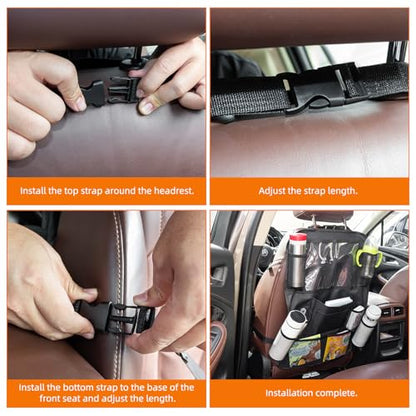 Install the top strap around the headrest.

Adjust the strap length.

Install the bottom strap to the base of the front seat and adjust the length.

Installation complete.