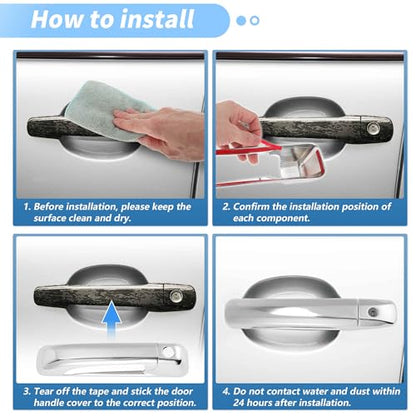 How to install

1. Before installation, please keep the surface clean and dry.

2. Confirm the installation position of each component.

3. Tear off the tape and stick the door handle cover to the correct position.

4. Do not contact water and dust within 24 hours after installation.