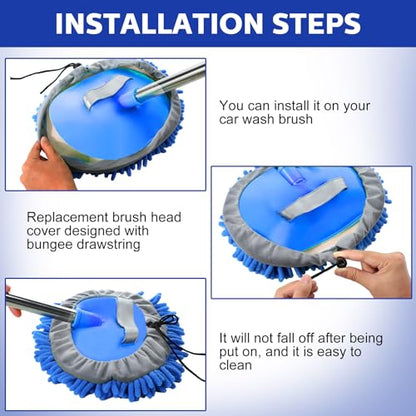 INSTALLATION STEPS

You can install it on your car wash brush

Replacement brush head cover designed with bungee drawstring

It will not fall off after being put on, and it is easy to clean