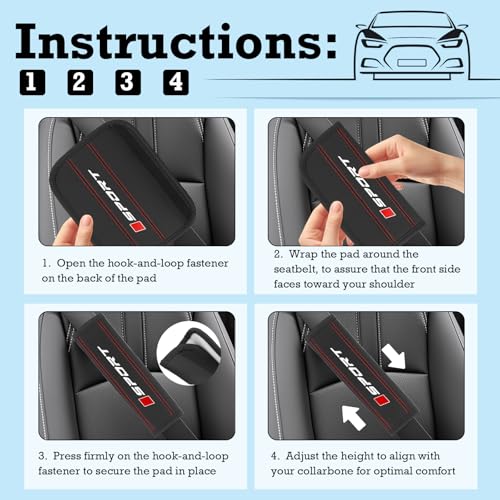 Instructions:

1 2 3 4

SPORT

1. Open the hook-and-loop fastener on the back of the pad

SPORT

2. Wrap the pad around the seatbelt, to assure that the front side faces toward your shoulder

SPORT

3. Press firmly on the hook-and-loop fastener to secure the pad in place

SPORT

4. Adjust the height to align with your collarbone for optimal comfort