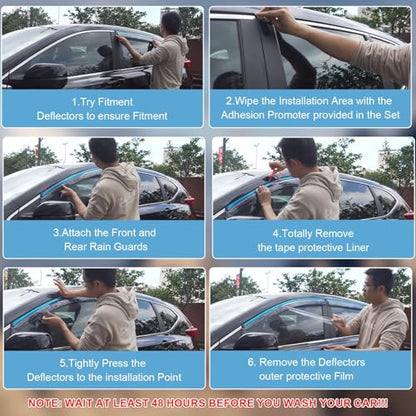 1.Try Fitment
Deflectors to ensure Fitment

2.Wipe the Installation Area with the Adhesion Promoter provided in the Set

3.Attach the Front and Rear Rain Guards

4.Totally Remove the tape protective Liner

5.Tightly Press the Deflectors to the installation Point

6. Remove the Deflectors outer protective Film

NOTE: WAIT AT LEAST 48 HOURS BEFORE YOU WASH YOUR CAR!!!