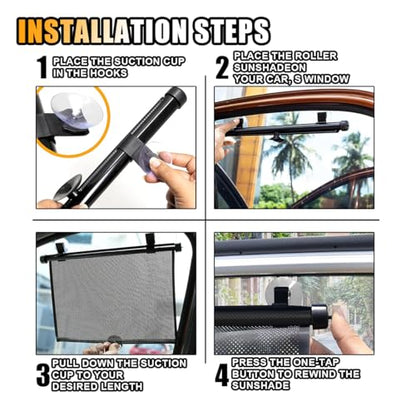 INSTALLATION STEPS

1 PLACE THE SUCTION CUP IN THE HOOKS

2 PLACE THE ROLLER SUNSHADEON YOUR CAR, S WINDOW

3 PULL DOWN THE SUCTION CUP TO YOUR DESIRED LENGTH

4 PRESS THE ONE-TAP BUTTON TO REWIND THE SUNSHADE