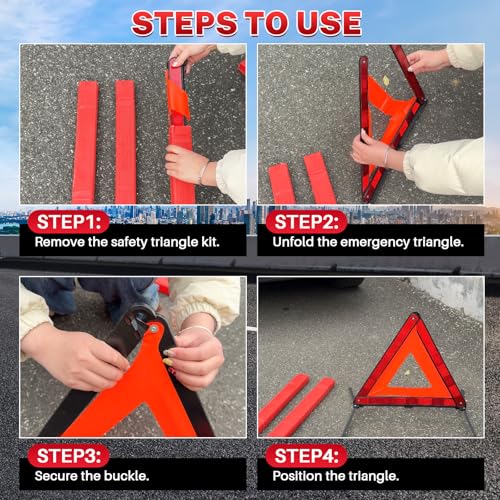 STEPS TO USE

STEP1:
Remove the safety triangle kit.

STEP2:
Unfold the emergency triangle.

STEP3:
Secure the buckle.

STEP4:
Position the triangle.