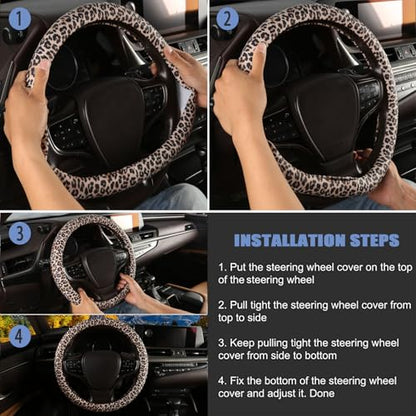 1

2

3

4

INSTALLATION STEPS

1. Put the steering wheel cover on the top of the steering wheel

2. Pull tight the steering wheel cover from top to side

3. Keep pulling tight the steering wheel cover from side to bottom

4. Fix the bottom of the steering wheel cover and adjust it. Done