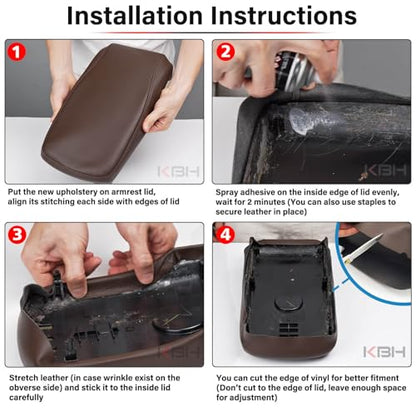 Installation Instructions

1

KBH

Put the new upholstery on armrest lid, align its stitching each side with edges of lid

2

KBH

Spray adhesive on the inside edge of lid evenly, wait for 2 minutes (You can also use staples to secure leather in place)

3

KBH

Stretch leather (in case wrinkle exist on the obverse side) and stick it to the inside lid carefully

4

KBH

You can cut the edge of vinyl for better fitment (Don't cut to the edge of lid, leave enough space for adjustment)