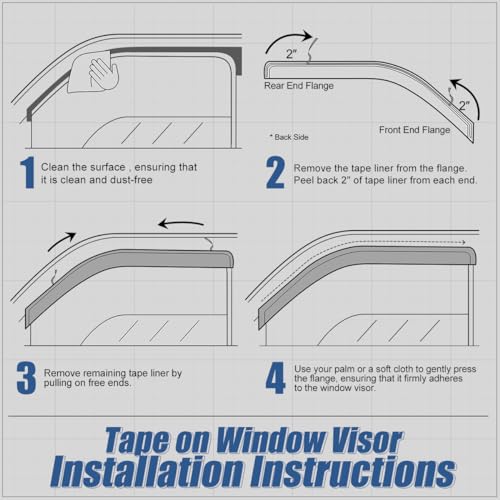 1 Clean the surface , ensuring that it is clean and dust-free

2"

Rear End Flange

2"

Front End Flange

* Back Side

2 Remove the tape liner from the flange. Peel back 2" of tape liner from each end.

3 Remove remaining tape liner by pulling on free ends.

4 Use your palm or a soft cloth to gently press the flange, ensuring that it firmly adheres to the window visor.

Tape on Window Visor
Installation Instructions