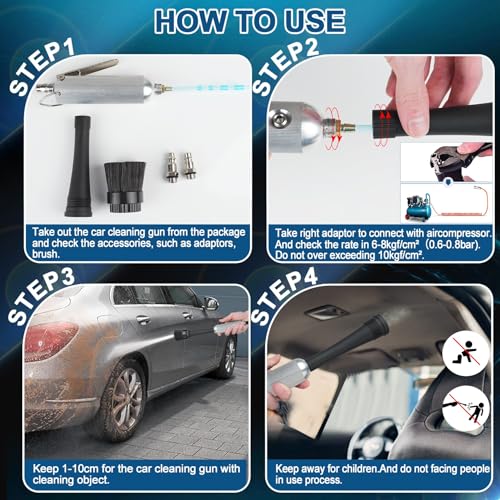 HOW TO USE

STEP1

Take out the car cleaning gun from the package and check the accessories, such as adaptors, brush.

STEP2

Take right adaptor to connect with aircompressor. And check the rate in 6-8kgf/cm² (0.6-0.8bar). Do not over exceeding 10kgf/cm².

STEP3

Keep 1-10cm for the car cleaning gun with cleaning object.

STEP4

Keep away for children.And do not facing people in use process.