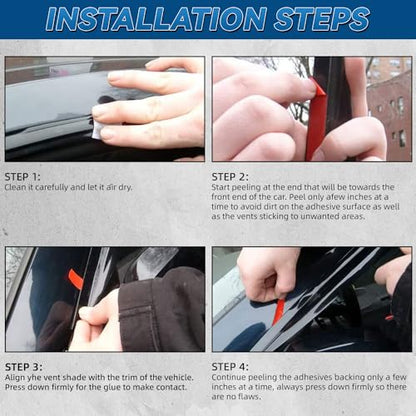 INSTALLATION STEPS

STEP 1:
Clean it carefully and let it air dry.

STEP 2:
Start peeling at the end that will be towards the front end of the car. Peel only afew inches at a time to avoid dirt on the adhesive surface as well as the vents sticking to unwanted areas.

STEP 3:
Align yhe vent shade with the trim of the vehicle. Press down firmly for the glue to make contact.

STEP 4:
Continue peeling the adhesives backing only a few inches at a time, always press down firmly so there are no flaws.