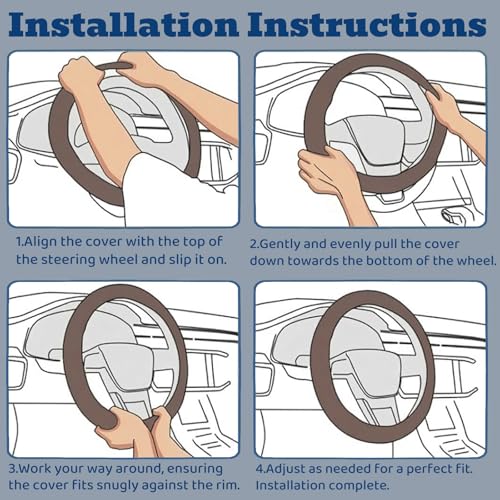 Installation Instructions

1.Align the cover with the top of the steering wheel and slip it on.

2.Gently and evenly pull the cover down towards the bottom of the wheel.

3.Work your way around, ensuring the cover fits snugly against the rim.

4.Adjust as needed for a perfect fit. Installation complete.