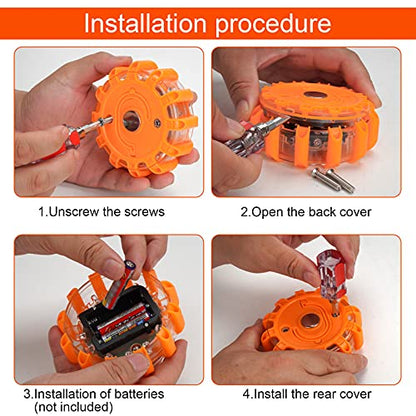 Installation procedure

1.Unscrew the screws

2.Open the back cover

3.Installation of batteries (not included)

4.Install the rear cover